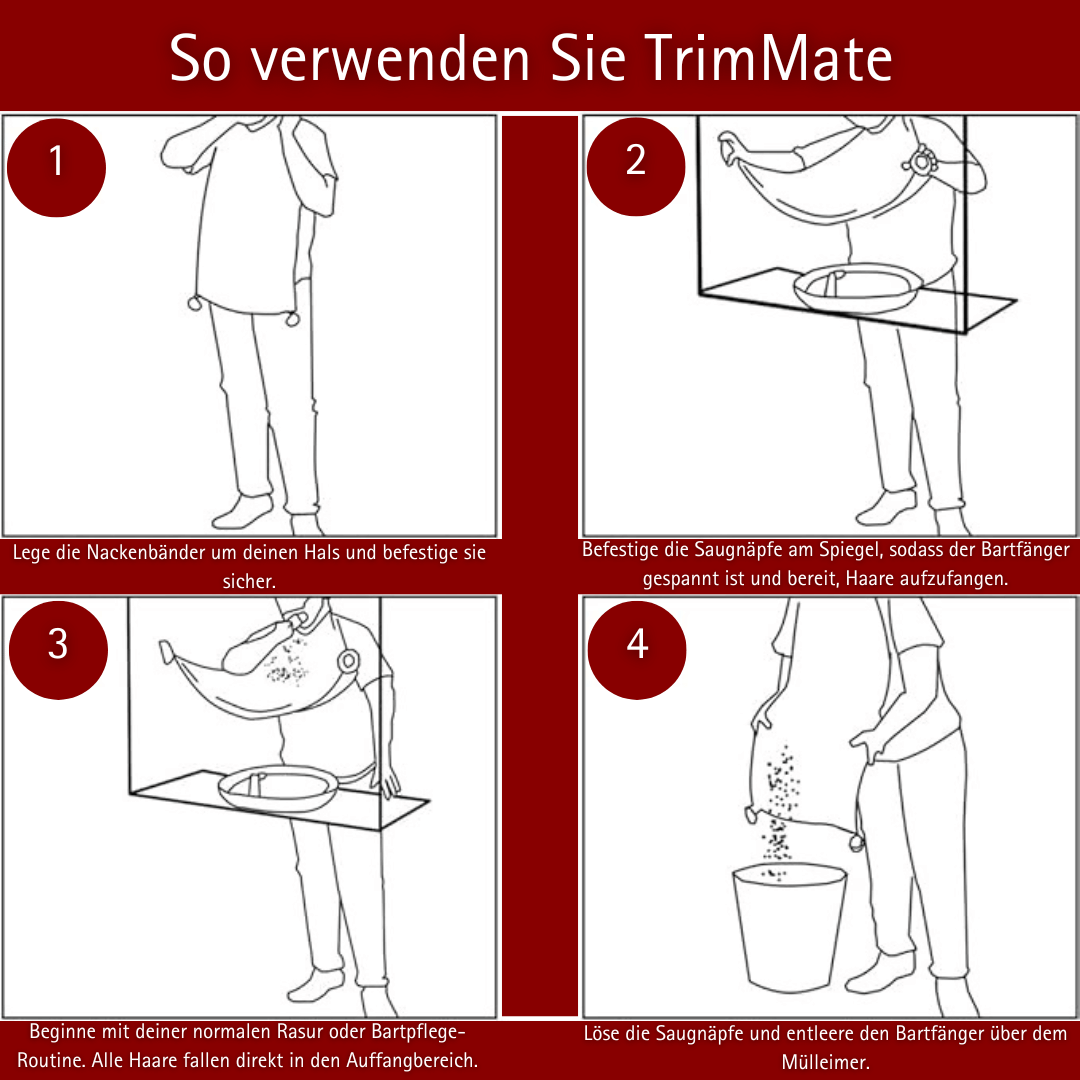 So verwenden Sie TrimMate

1

Lege die Nackenbänder um deinen Hals und befestige sie sicher.

2

Befestige die Saugnäpfe am Spiegel, sodass der Bartfänger gespannt ist und bereit, Haare aufzufangen.

3

Beginne mit deiner normalen Rasur oder Bartpflege-Routine. Alle Haare fallen direkt in den Auffangbereich.

4

Löse die Saugnäpfe und entleere den Bartfänger über dem Mülleimer.