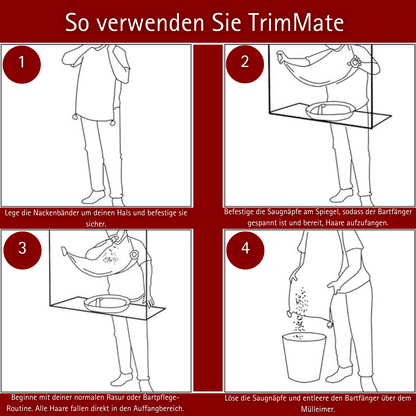 So verwenden Sie TrimMate

1

Lege die Nackenbänder um deinen Hals und befestige sie sicher.

2

Befestige die Saugnäpfe am Spiegel, sodass der Bartfänger gespannt ist und bereit, Haare aufzufangen.

3

Beginne mit deiner normalen Rasur oder Bartpflege-Routine. Alle Haare fallen direkt in den Auffangbereich.

4

Löse die Saugnäpfe und entleere den Bartfänger über dem Mülleimer.